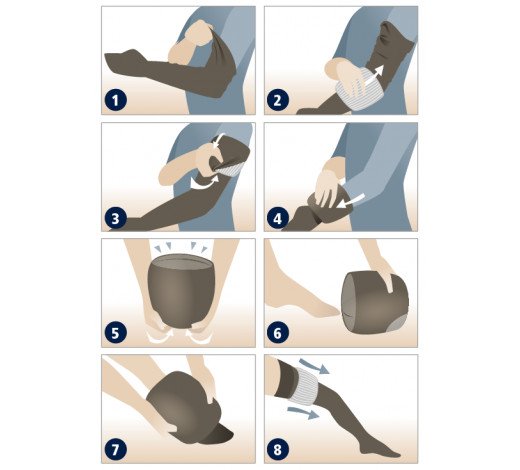 1

2

3

4

5

6

7

8